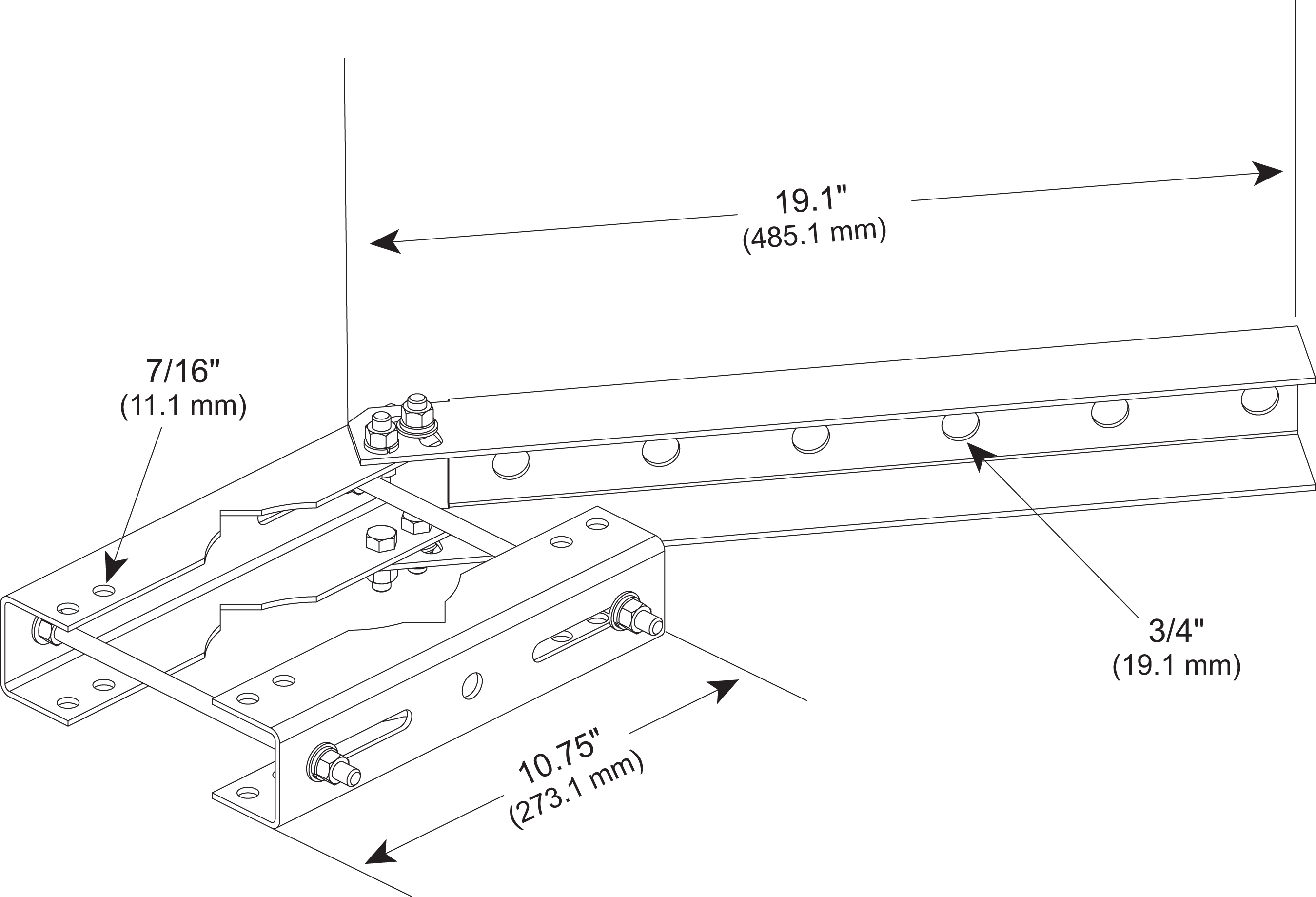 19.1"
(485.1 mm)

7/16"
(11.1 mm)

3/4"
(19.1 mm)

10.75"
(273.1 mm)